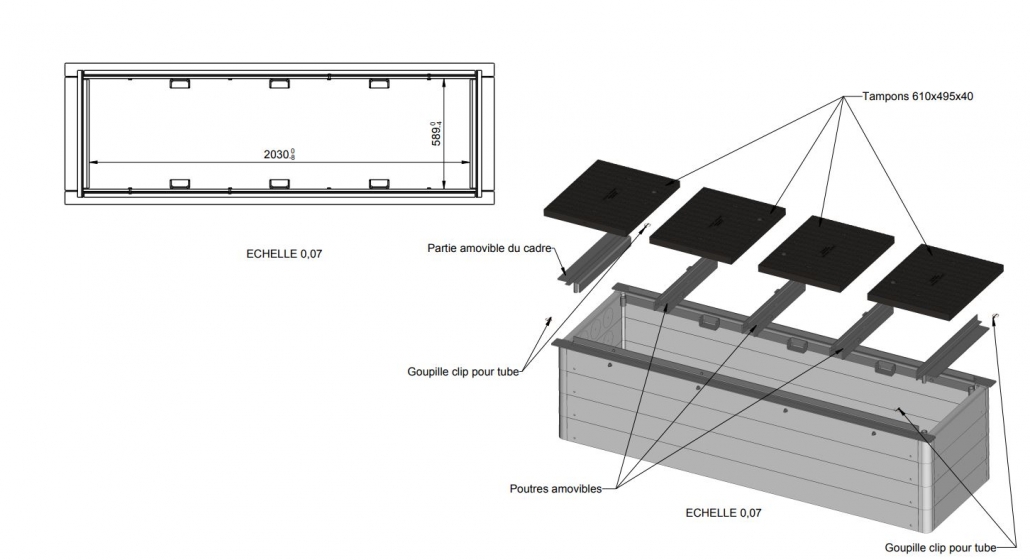 $2030^{0}_{-8}$

$589^{0}_{-4}$

ECHELLE 0,07

Tampons 610x495x40

Partie amovible du cadre

Goupille clip pour tube

Poutres amovibles

ECHELLE 0,07

Goupille clip pour tube