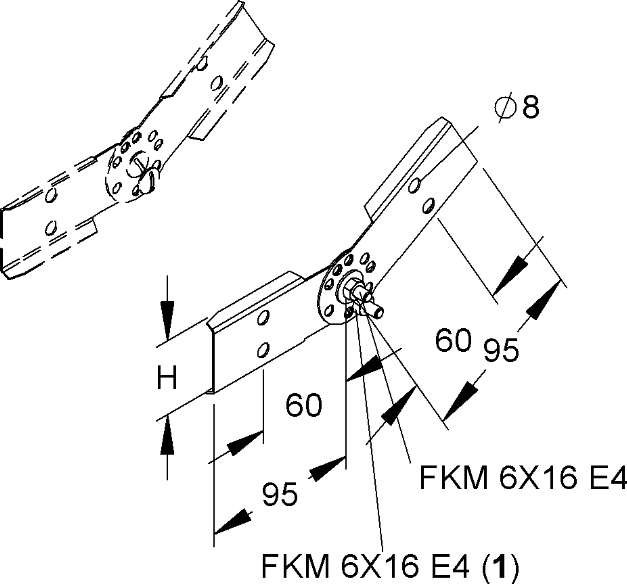 $\varnothing 8$

60 95

H

60

95

FKM 6X16 E4

FKM 6X16 E4 (**1**)